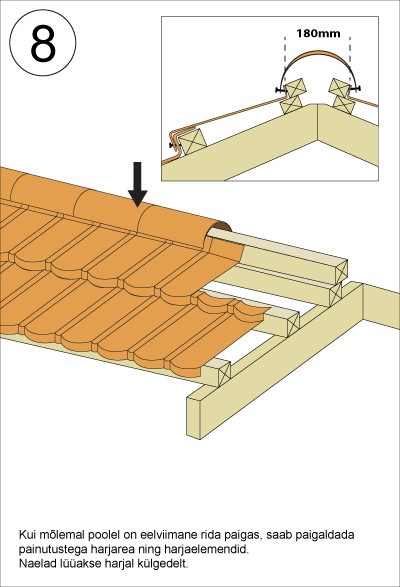 8

180mm

Kui mõlemal poolel on eelviimane rida paigas, saab paigaldada painutustega harjarea ning harjaelemendid.
Naelad lüüakse harjal külgedelt.